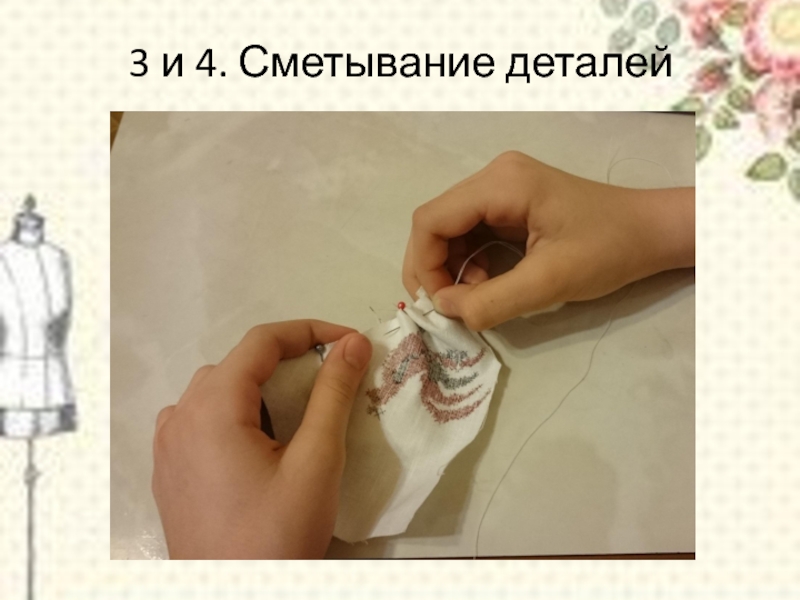 3 и 4. Сметывание деталей