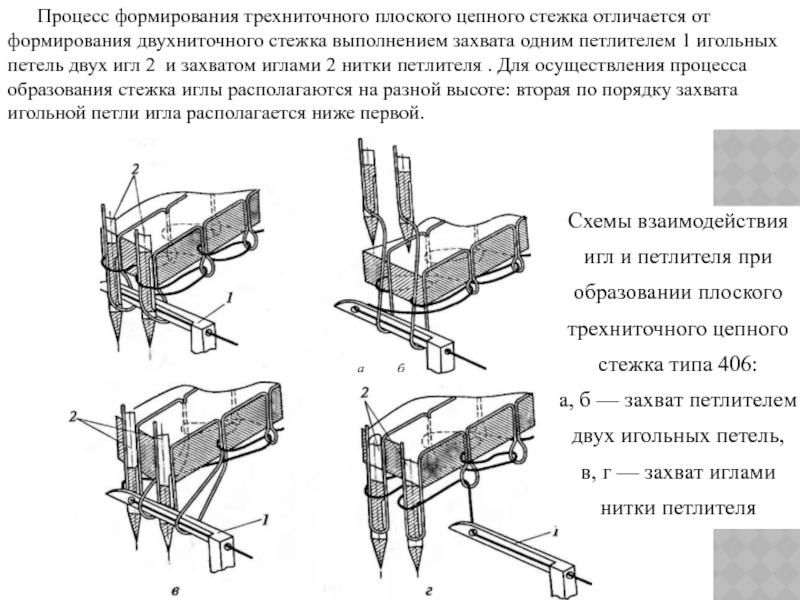 Процесс формирования трехниточного плоского цепного стежка отличается от формирования двухниточного стежка выполнением захвата одним петлителем 1 игольных петель двух игл 2 и захватом иглами 2 нитки петлителя . Для осуществления процесса образования стежка иглы располагаются на разной высоте: вторая по порядку захвата игольной петли игла располагается ниже первой.

2

1

а б

2

1

в

2

1

г

Схемы взаимодействия игл и петлителя при образовании плоского трехниточного цепного стежка типа 406:
а, б — захват петлителем двух игольных петель,
в, г — захват иглами нитки петлителя