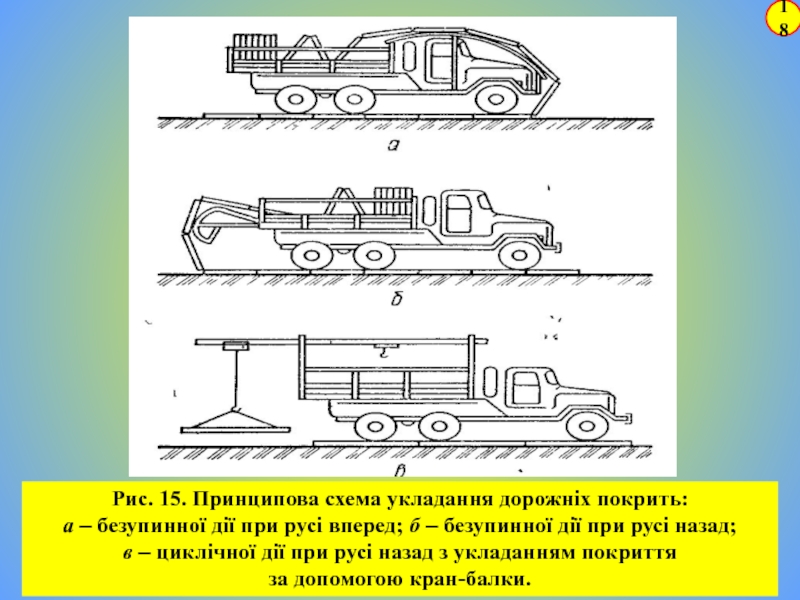 18

а

б

в

Рис. 15. Принципова схема укладання дорожніх покрить: а – безупинної дії при русі вперед; б – безупинної дії при русі назад; в – циклічної дії при русі назад з укладанням покриття за допомогою кран-балки.