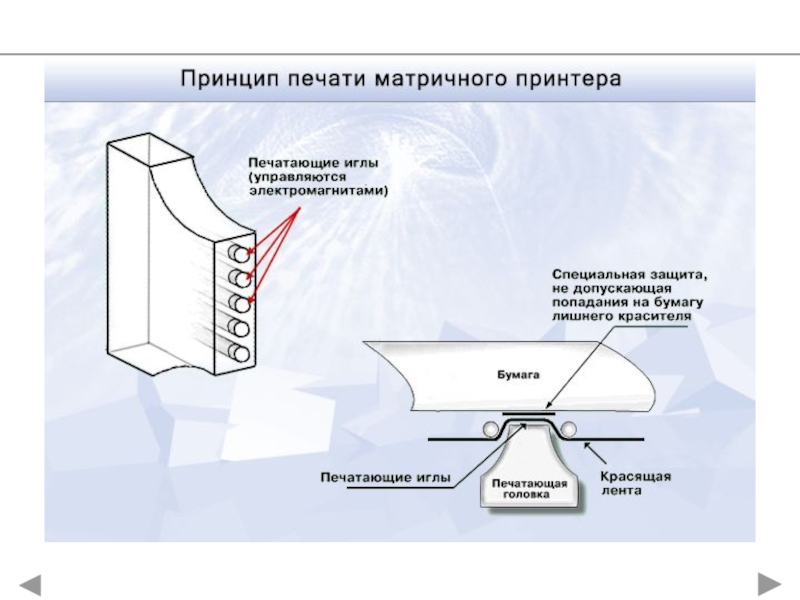 Принцип печати матричного принтера

Печатающие иглы (управляются электромагнитами)

Специальная защита, не допускающая попадания на бумагу лишнего красителя

Бумага

Печатающие иглы

Печатающая головка

Красящая лента