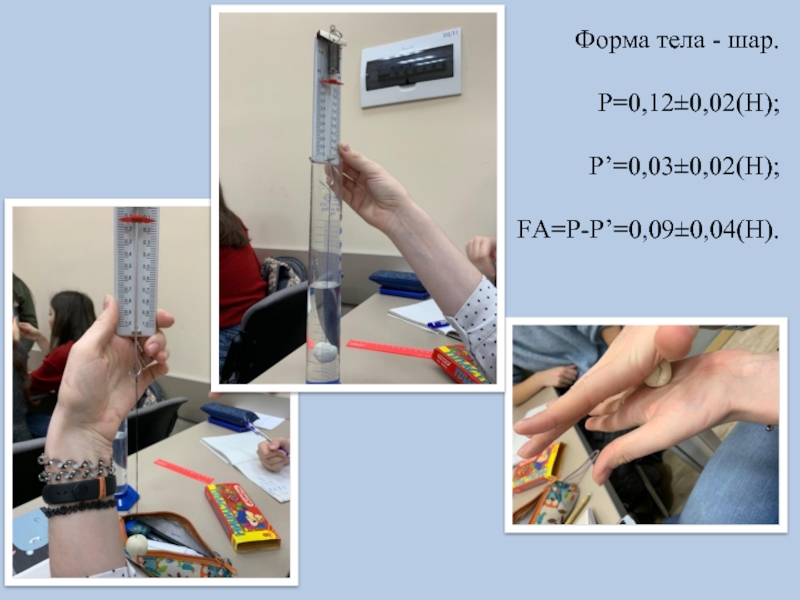 Форма тела - шар.

P=0,12±0,02(Н);

P’=0,03±0,02(Н);

FA=P-P’=0,09±0,04(Н).