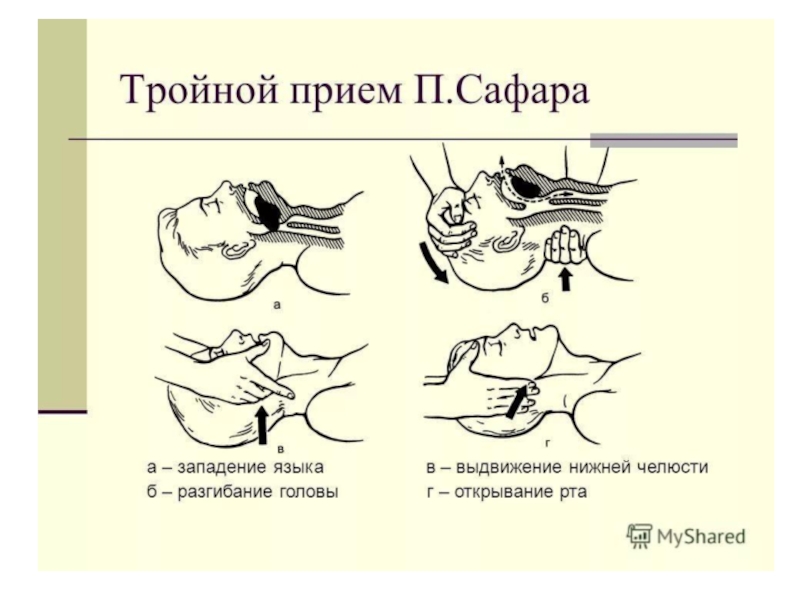 Тройной прием П.Сафара

а

б

в

г

а – западение языка
б – разгибание головы

в – выдвижение нижней челюсти
г – открывание рта

MyShared