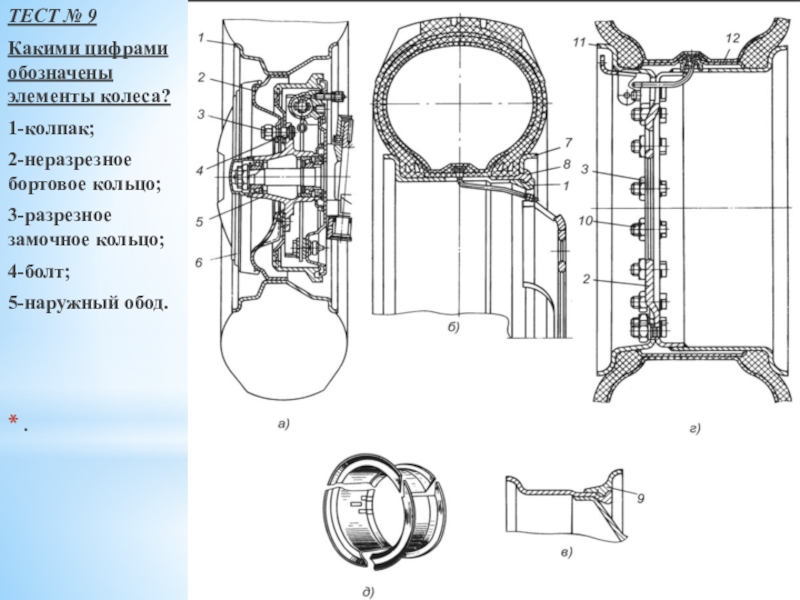 ТЕСТ № 9

Какими цифрами обозначены элементы колеса?

1-колпак;

2-неразрезное бортовое кольцо;

3-разрезное замочное кольцо;

4-болт;

5-наружный обод.

* .

1
2
3
4
5
6
а)

7
8
1
б)

11
12
3
10
2
г)

д)

9
в)