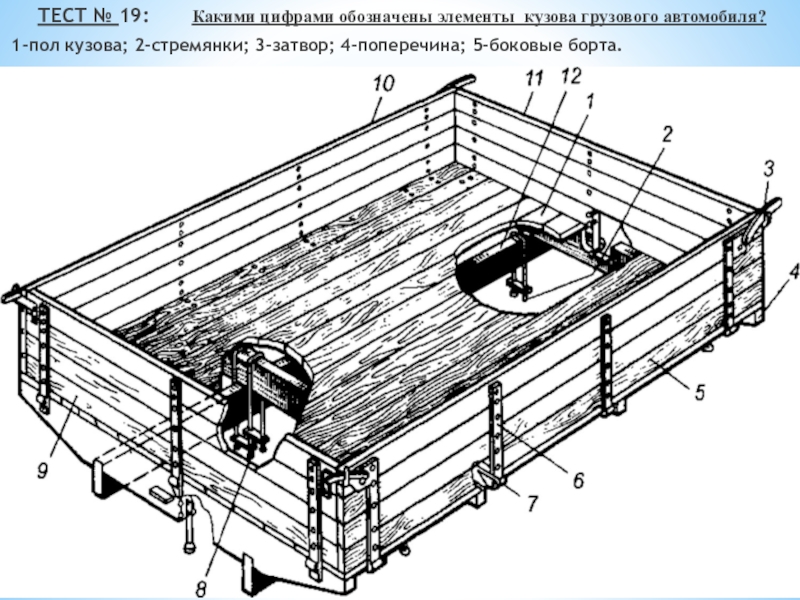 ТЕСТ № 19: Какими цифрами обозначены элементы кузова грузового автомобиля?

1-пол кузова; 2-стремянки; 3-затвор; 4-поперечина; 5-боковые борта.

10
11
12
1
2
3
4
5
6
7
8
9