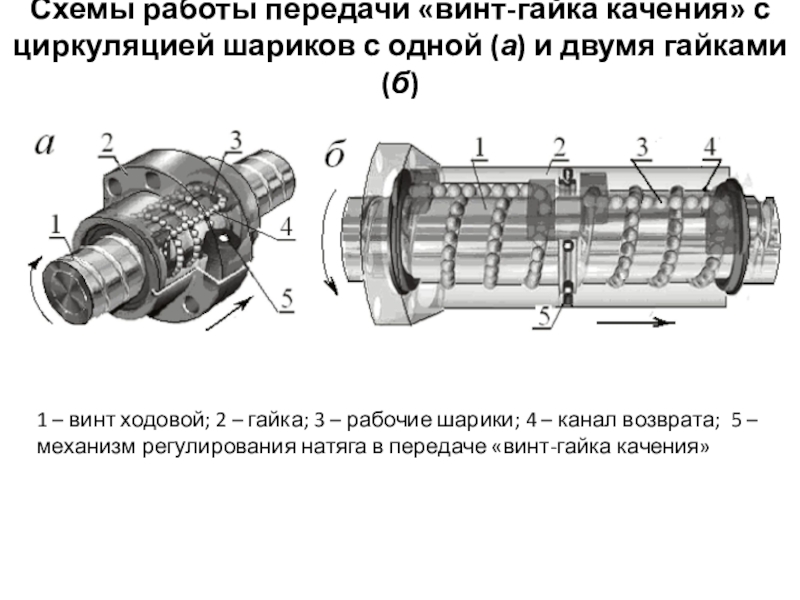 Схемы работы передачи «винт-гайка качения» с циркуляцией шариков с одной (а) и двумя гайками (б)

а

2

3

1

4

5

б

1

2

3

4

5

1 – винт ходовой; 2 – гайка; 3 – рабочие шарики; 4 – канал возврата; 5 – механизм регулирования натяга в передаче «винт-гайка качения»