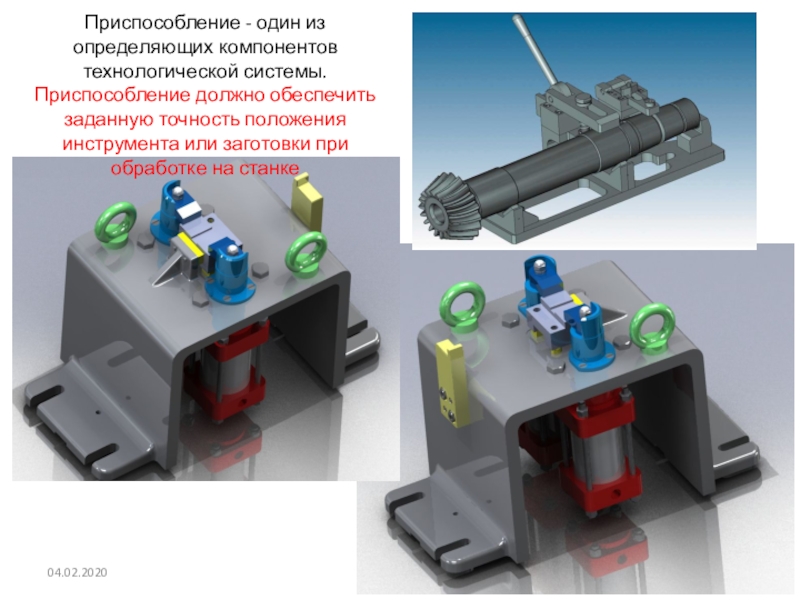 Приспособление - один из определяющих компонентов технологической системы.
Приспособление должно обеспечить заданную точность положения инструмента или заготовки при обработке на станке

04.02.2020