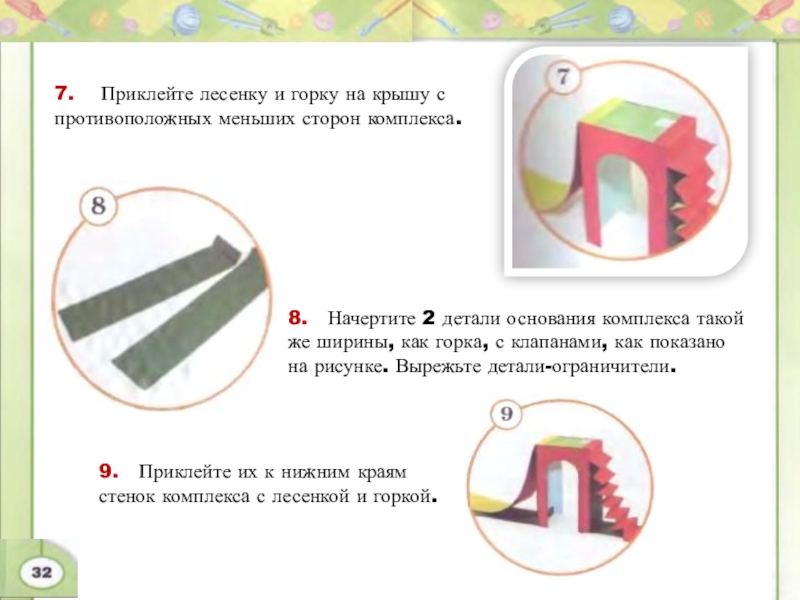 7. Приклейте лесенку и горку на крышу с противоположных меньших сторон комплекса.

7

8

8. Начертите 2 детали основания комплекса такой же ширины, как горка, с клапанами, как показано на рисунке. Вырежьте детали-ограничители.

9

9. Приклейте их к нижним краям стенок комплекса с лесенкой и горкой.

32