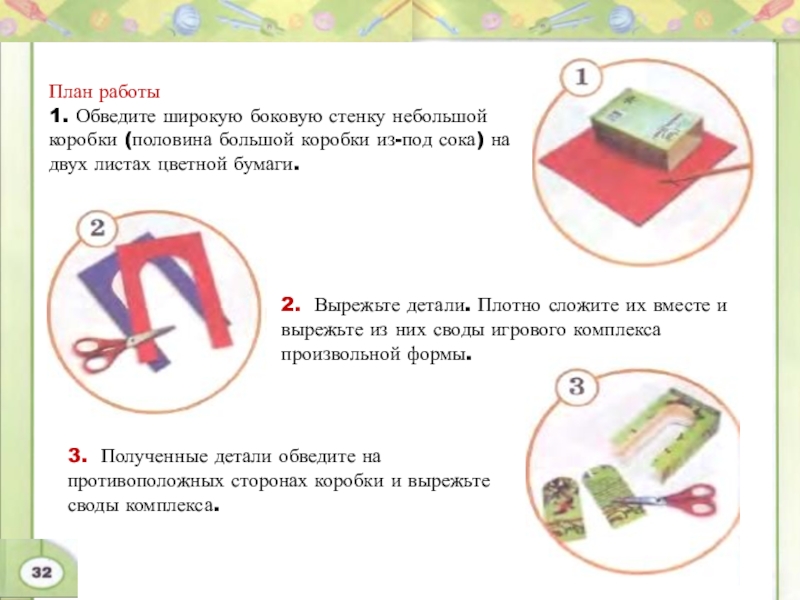 План работы
1. Обведите широкую боковую стенку небольшой коробки (половина большой коробки из-под сока) на двух листах цветной бумаги.

1

2

2. Вырежьте детали. Плотно сложите их вместе и вырежьте из них своды игрового комплекса произвольной формы.

3

3. Полученные детали обведите на противоположных сторонах коробки и вырежьте своды комплекса.

32