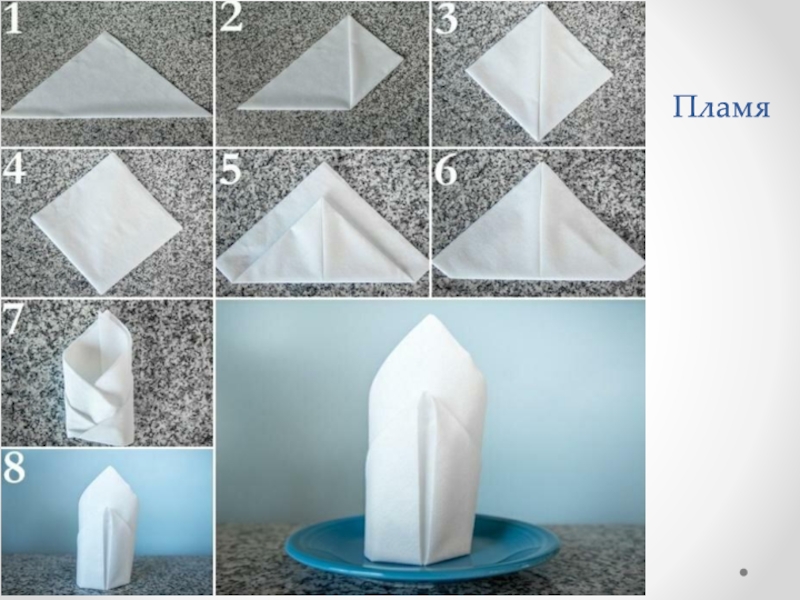 1

2

3

Пламя

4

5

6

7

8