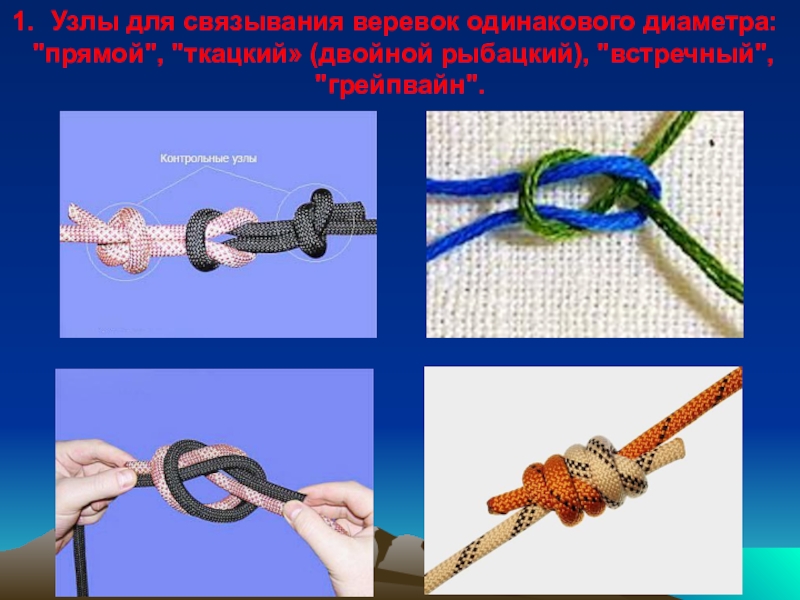 1. Узлы для связывания веревок одинакового диаметра: "прямой", "ткацкий» (двойной рыбацкий), "встречный", "грейпвайн".

Контрольные узлы