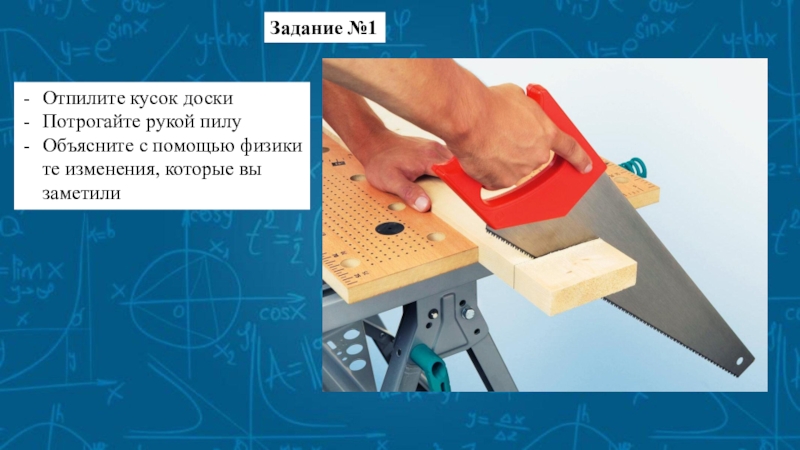 Задание №1

- Отпилите кусок доски
- Потрогайте рукой пилу
- Объясните с помощью физики те изменения, которые вы заметили