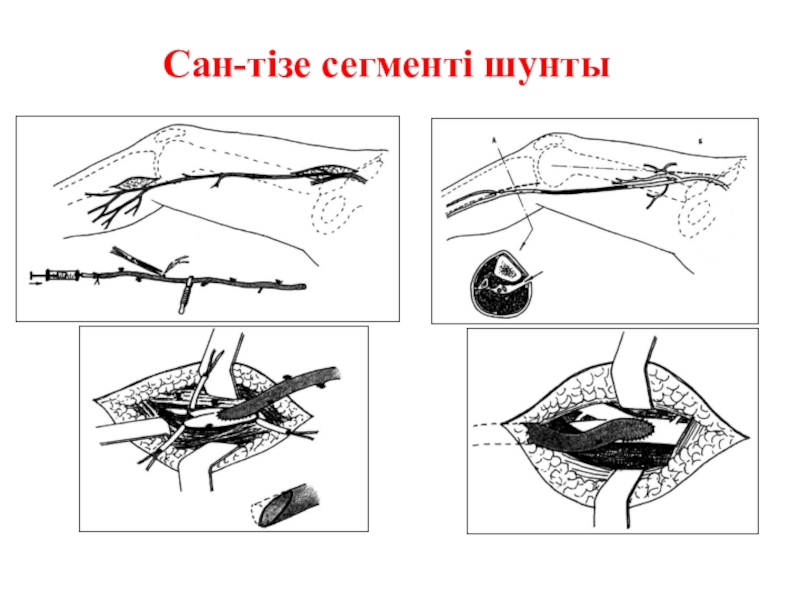 Сан-тізе сегменті шунты

А

Б