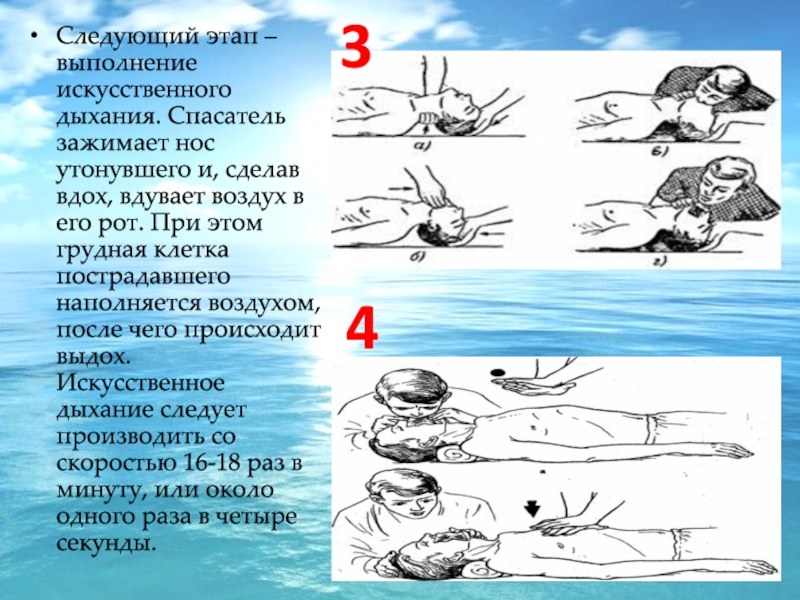 • Следующий этап – выполнение искусственного дыхания. Спасатель зажимает нос утонувшего и, сделав вдох, вдувает воздух в его рот. При этом грудная клетка пострадавшего наполняется воздухом, после чего происходит выдох. Искусственное дыхание следует производить со скоростью 16-18 раз в минуту, или около одного раза в четыре секунды.

3

а)

в)

б)

г)

4