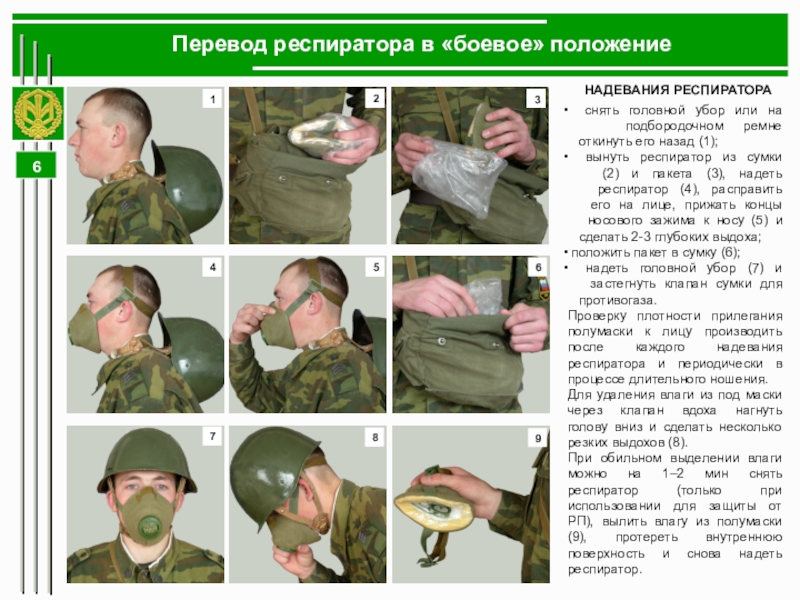 Перевод респиратора в «боевое» положение

6

1 2 3 4 5 6 7 8 9

НАДЕВАНИЯ РЕСПИРАТОРА

• снять головной убор или на подбородочном ремне откинуть его назад (1);
• вынуть респиратор из сумки (2) и пакета (3), надеть респиратор (4), расправить его на лице, прижать концы носового зажима к носу (5) и сделать 2-3 глубоких выдоха;
• положить пакет в сумку (6);
• надеть головной убор (7) и застегнуть клапан сумки для противогаза.

Проверку плотности прилегания полумаски к лицу производить после каждого надевания респиратора и периодически в процессе длительного ношения.

Для удаления влаги из под маски через клапан вдоха нагнуть голову вниз и сделать несколько резких выдохов (8).

При обильном выделении влаги можно на 1–2 мин снять респиратор (только при использовании для защиты от РП), вылить влагу из полумаски (9), протереть внутреннюю поверхность и снова надеть респиратор.