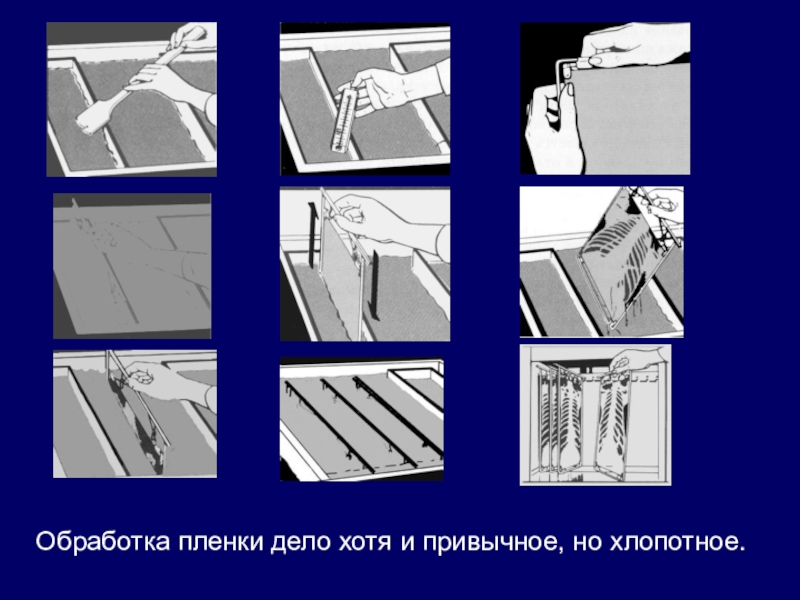 Обработка пленки дело хотя и привычное, но хлопотное.