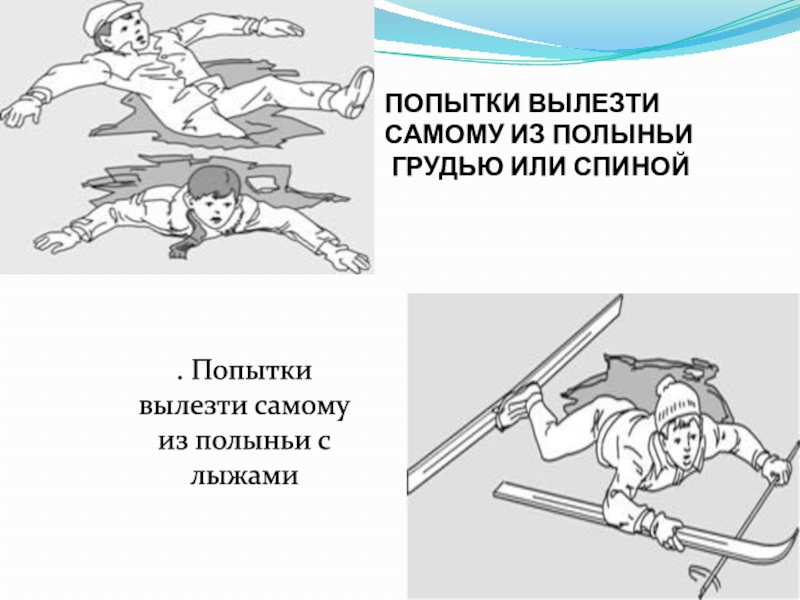 ПОПЫТКИ ВЫЛЕЗТИ САМОМУ ИЗ ПОЛЫНЬИ ГРУДЬЮ ИЛИ СПИНОЙ

. Попытки вылезти самому из полыньи с лыжами