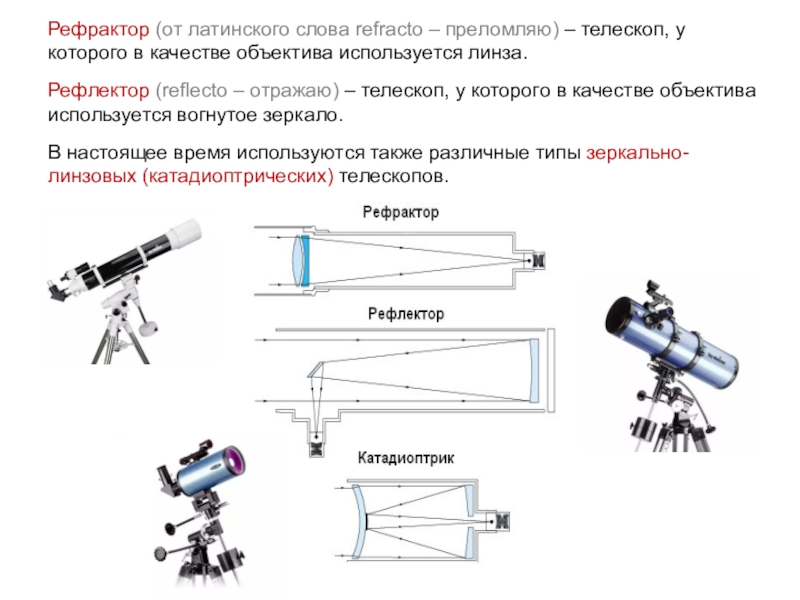 Рефрактор (от латинского слова refracto – преломляю) – телескоп, у которого в качестве объектива используется линза.

Рефлектор (reflecto – отражаю) – телескоп, у которого в качестве объектива используется вогнутое зеркало.

В настоящее время используются также различные типы зеркально-линзовых (катадиоптрических) телескопов.

Рефрактор

Рефлектор

Катадиоптрик