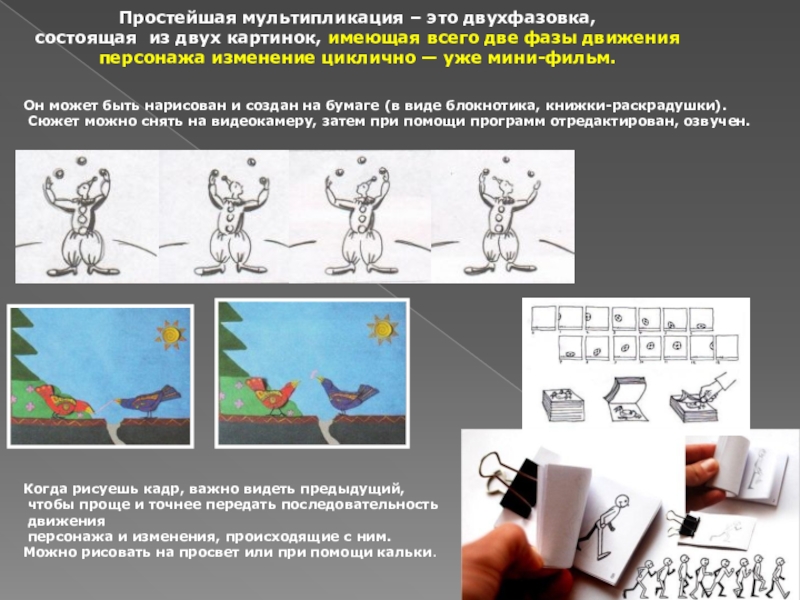 Простейшая мультипликация – это двухфазовка, состоящая из двух картинок, имеющая всего две фазы движения персонажа изменение циклично — уже мини-фильм.

Он может быть нарисован и создан на бумаге (в виде блокнотика, книжки-раскрадушки). Сюжет можно снять на видеокамеру, затем при помощи программ отредактирован, озвучен.

Когда рисуешь кадр, важно видеть предыдущий, чтобы проще и точнее передать последовательность движения персонажа и изменения, происходящие с ним. Можно рисовать на просвет или при помощи кальки.