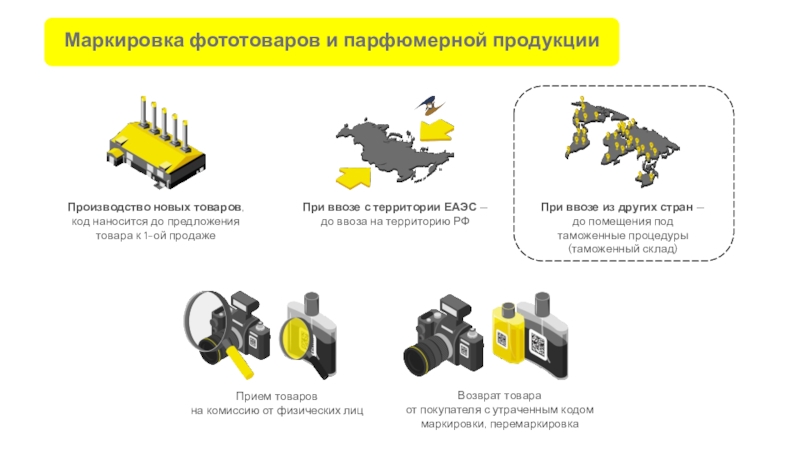 Маркировка фототоваров и парфюмерной продукции

Производство новых товаров, код наносится до предложения товара к 1-ой продаже

При ввозе с территории ЕАЭС – до ввоза на территорию РФ

При ввозе из других стран – до помещения под таможенные процедуры (таможенный склад)

Прием товаров на комиссию от физических лиц

Возврат товара от покупателя с утраченным кодом маркировки, перемаркировка