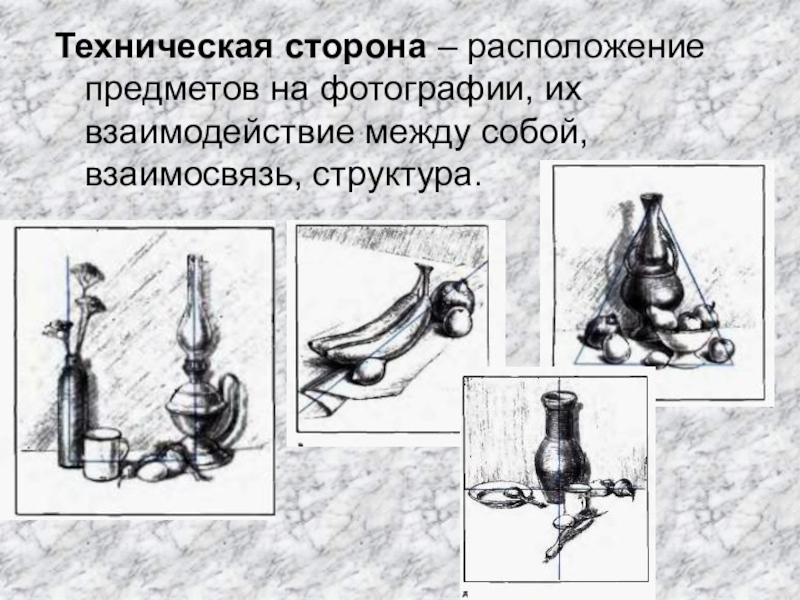 Техническая сторона – расположение предметов на фотографии, их взаимодействие между собой, взаимосвязь, структура.