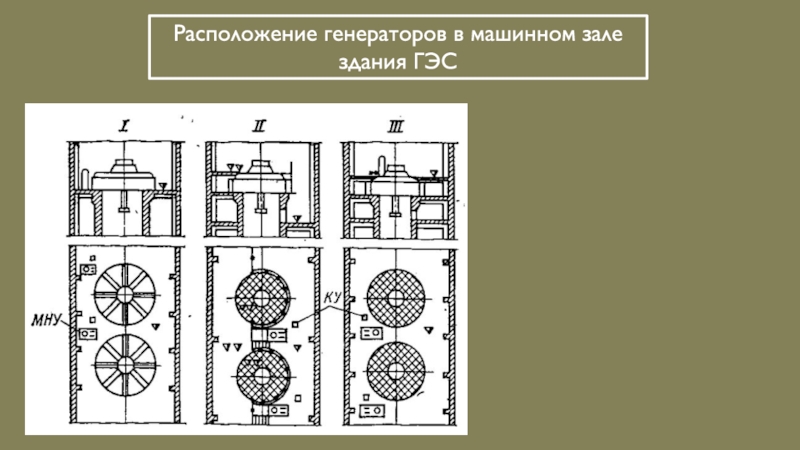 Расположение генераторов в машинном зале здания ГЭС

I

II

III

МНУ

КУ