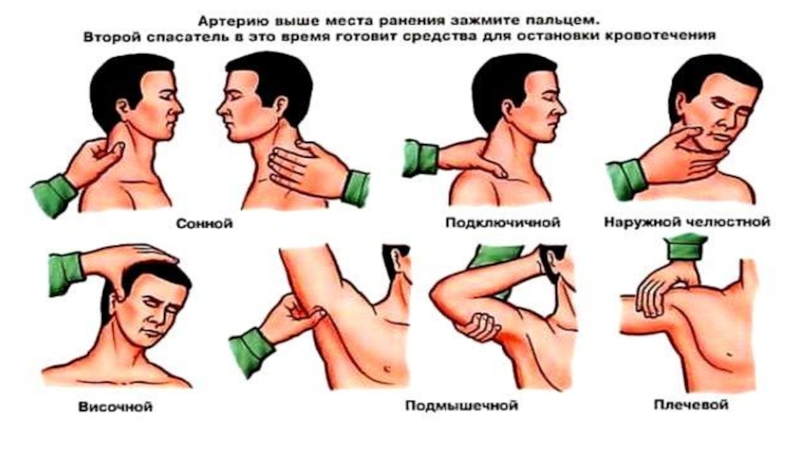 Артерию выше места ранения зажмите пальцем.
Второй спасатель в это время готовит средства для остановки кровотечения

Сонной

Подключичной

Наружной челюстной

Височной

Подмышечной

Плечевой