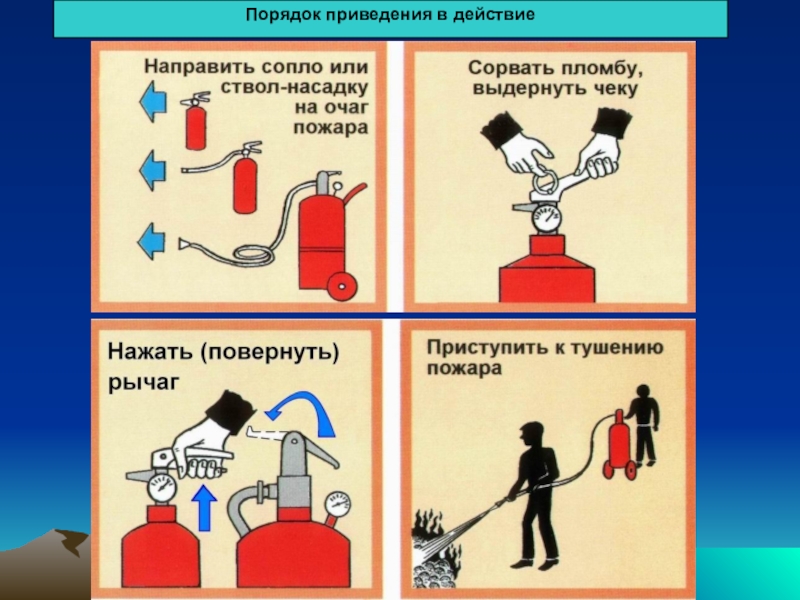 Порядок приведения в действие

Направить сопло или ствол-насадку на очаг пожара

Сорвать пломбу, выдернуть чеку

Нажать (повернуть) рычаг

Приступить к тушению пожара