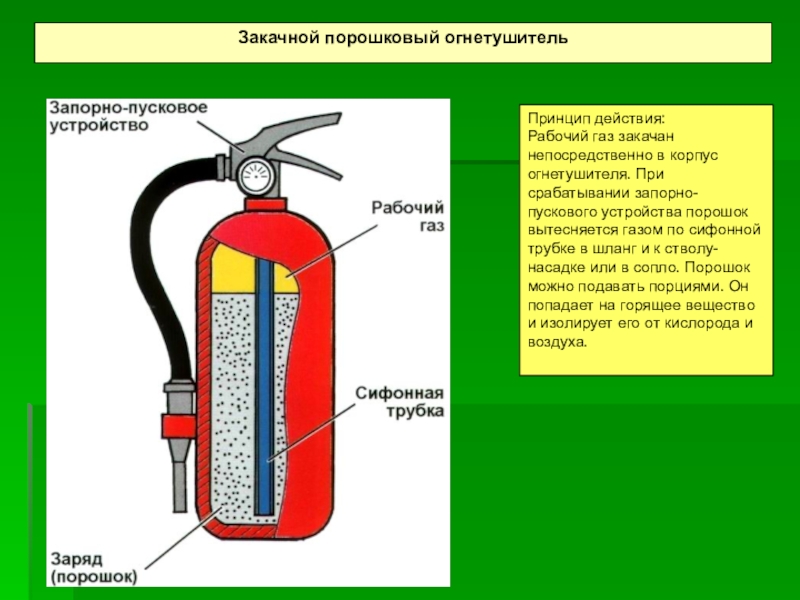 Закачной порошковый огнетушитель

Запорно-пусковое устройство

Рабочий газ

Сифонная трубка

Заряд (порошок)

Принцип действия:
Рабочий газ закачан непосредственно в корпус огнетушителя. При срабатывании запорно-пускового устройства порошок вытесняется газом по сифонной трубке в шланг и к стволу-насадке или в сопло. Порошок можно подавать порциями. Он попадает на горящее вещество и изолирует его от кислорода и воздуха.