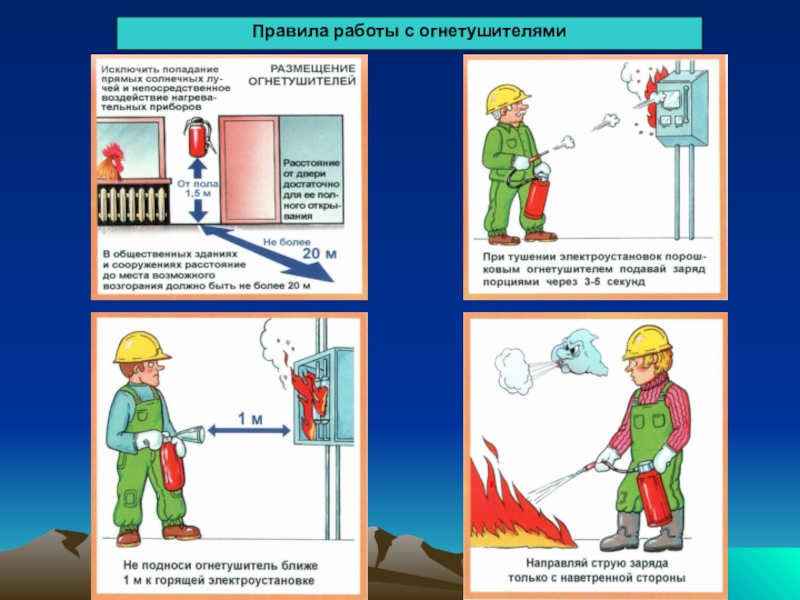 Правила работы с огнетушителями

Исключить попадание прямых солнечных лучей и непосредственное воздействие нагревательных приборов

РАЗМЕЩЕНИЕ ОГНЕТУШИТЕЛЕЙ

От пола 1,5 м

Расстояние от двери достаточно для ее полного открывания

Не более 20 м

В общественных зданиях и сооружениях расстояние до места возможного возгорания должно быть не более 20 м

При тушении электроустановок порошковым огнетушителем подавай заряд порциями через 3-5 секунд

1 м

Не подноси огнетушитель ближе 1 м к горящей электроустановке

Направляй струю заряда только с наветренной стороны