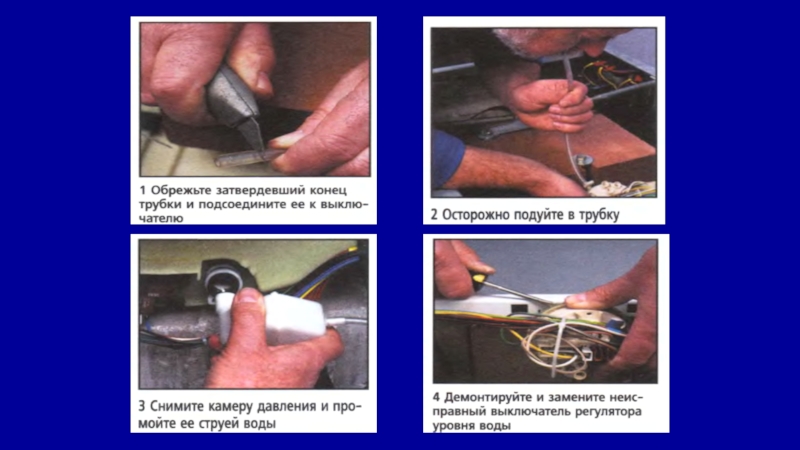 1 Обрежьте затвердевший конец трубки и подсоедините ее к выключателю

2 Осторожно подуйте в трубку

3 Снимите камеру давления и промойте ее струей воды

4 Демонтируйте и замените неисправный выключатель регулятора уровня воды