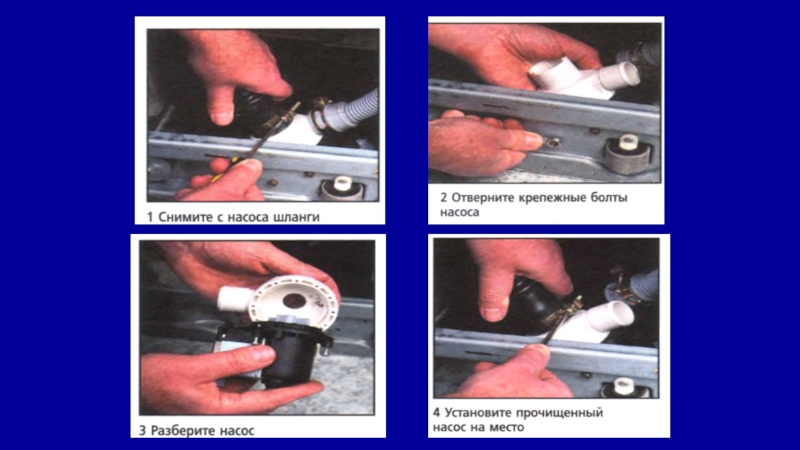 1 Снимите с насоса шланги

2 Отверните крепежные болты насоса

3 Разберите насос

4 Установите прочищенный насос на место