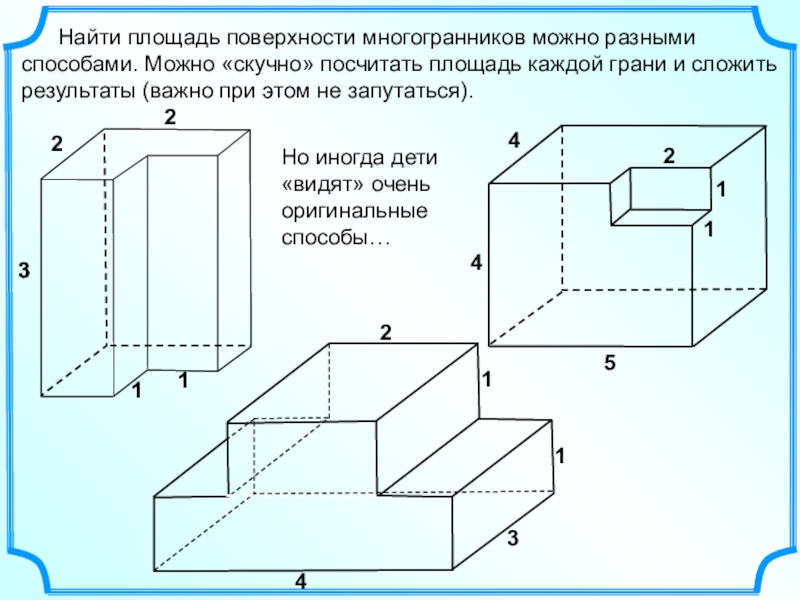 Найти площадь поверхности многогранников можно разными способами. Можно «скучно» посчитать площадь каждой грани и сложить результаты (важно при этом не запутаться).

2
2
3
1
1

Но иногда дети «видят» очень оригинальные способы…

4
2
1
1
4
5

2
1
1
3
4