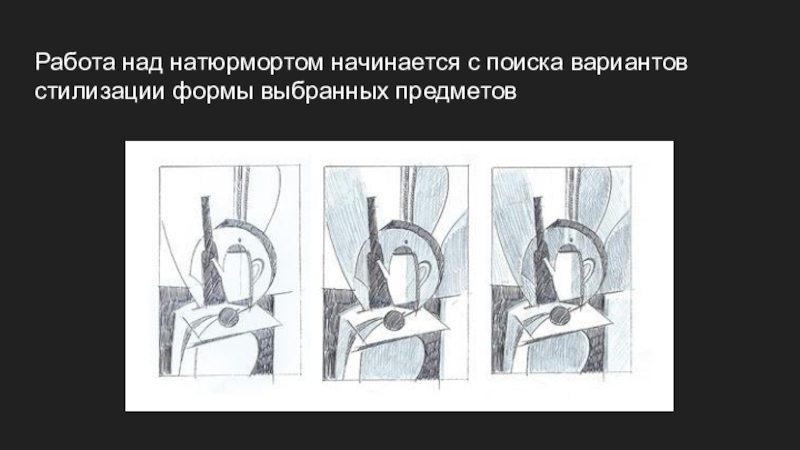 Работа над натюрмортом начинается с поиска вариантов стилизации формы выбранных предметов