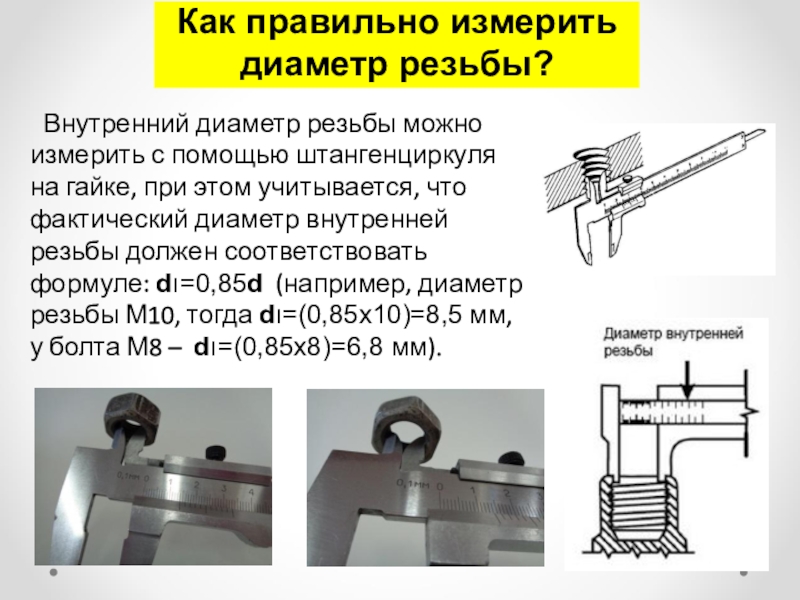 Как правильно измерить диаметр резьбы?

Внутренний диаметр резьбы можно измерить с помощью штангенциркуля на гайке, при этом учитывается, что фактический диаметр внутренней резьбы должен соответствовать формуле: dı=0,85d (например, диаметр резьбы М10, тогда dı=(0,85х10)=8,5 мм, у болта М8 – dı=(0,85х8)=6,8 мм).

Диаметр внутренней резьбы

0,1мм 0 1 2 3 4

0,1мм 0 1 2 3