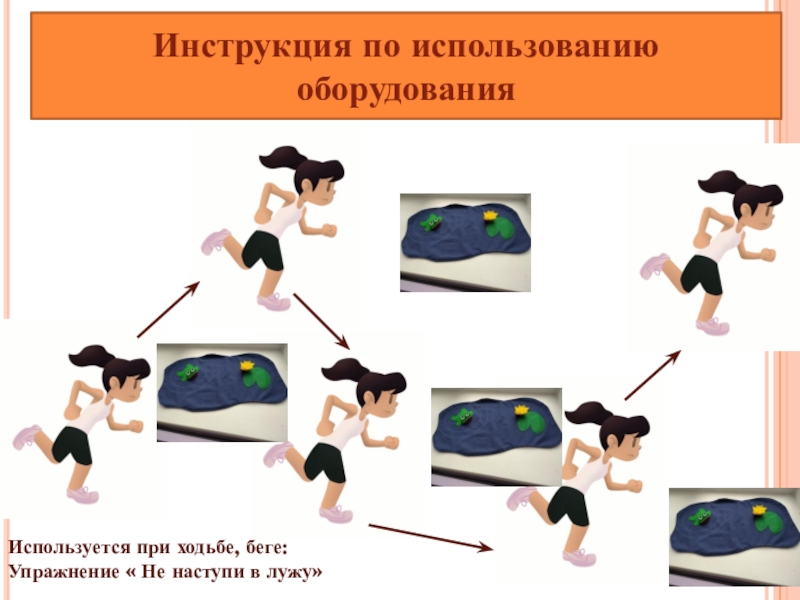 Инструкция по использованию оборудования

Используется при ходьбе, беге:
Упражнение « Не наступи в лужу»