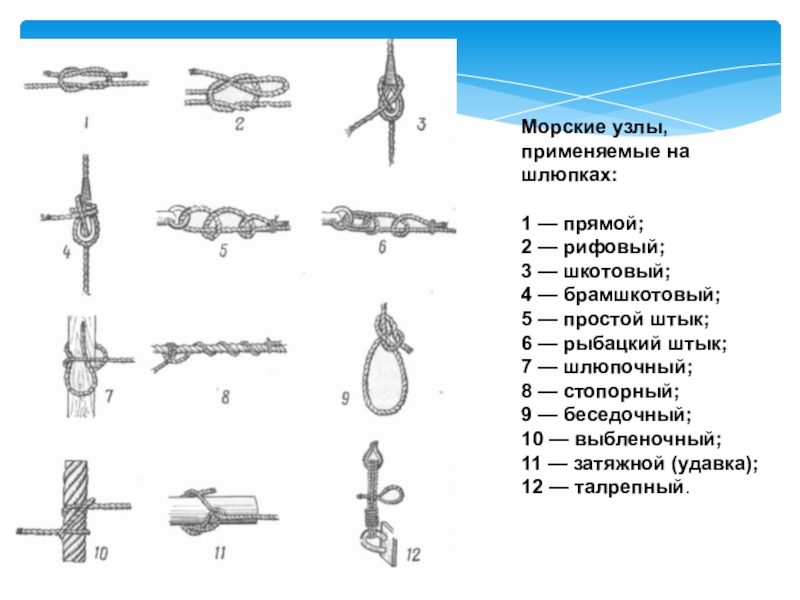 1
2
3
4
5
6
7
8
9
10
11
12

Морские узлы, применяемые на шлюпках:

1 — прямой;
2 — рифовый;
3 — шкотовый;
4 — брамшкотовый;
5 — простой штык;
6 — рыбацкий штык;
7 — шлюпочный;
8 — стопорный;
9 — беседочный;
10 — выбленочный;
11 — затяжной (удавка);
12 — талрепный.