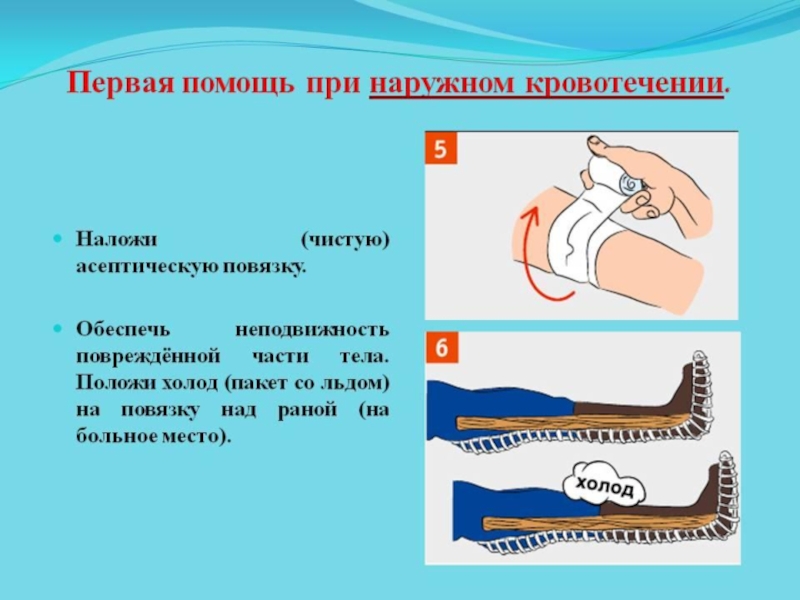 Первая помощь при наружном кровотечении.

Наложи (чистую) асептическую повязку.

Обеспечь неподвижность повреждённой части тела. Положи холод (пакет со льдом) на повязку над раной (на больное место).

5

6

холод