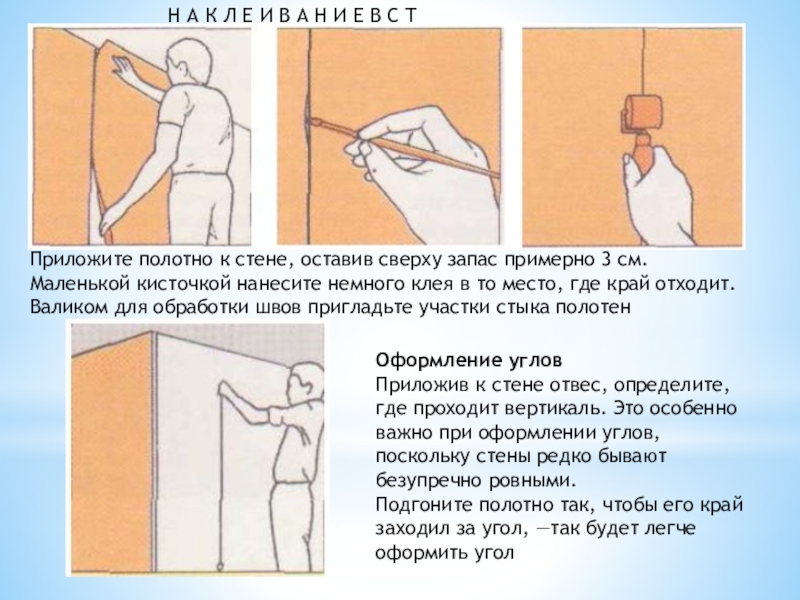 Н А К Л Е И В А Н И Е В С Т

Приложите полотно к стене, оставив сверху запас примерно 3 см. Маленькой кисточкой нанесите немного клея в то место, где край отходит. Валиком для обработки швов пригладьте участки стыка полотен

Оформление углов
Приложив к стене отвес, определите, где проходит вертикаль. Это особенно важно при оформлении углов, поскольку стены редко бывают безупречно ровными.
Подгоните полотно так, чтобы его край заходил за угол, —так будет легче оформить угол