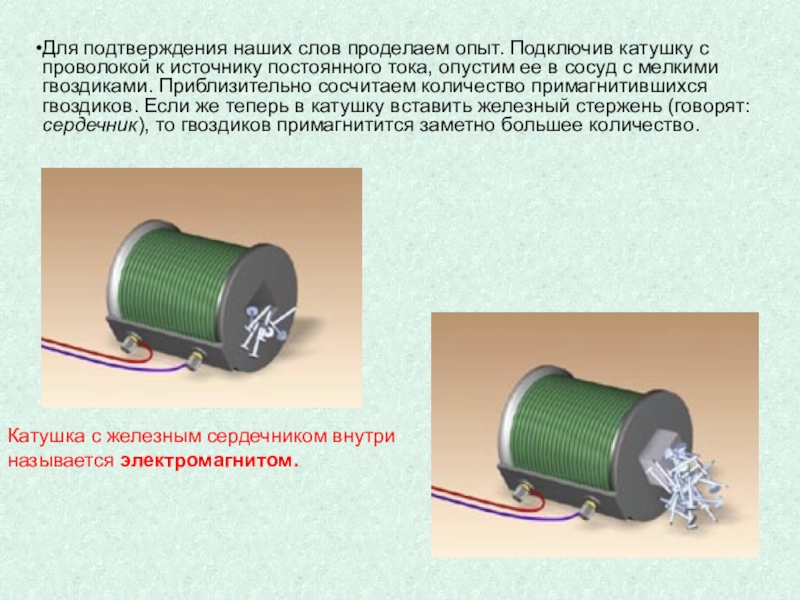 •Для подтверждения наших слов проделаем опыт. Подключив катушку с проволокой к источнику постоянного тока, опустим ее в сосуд с мелкими гвоздиками. Приблизительно сосчитаем количество примагнитившихся гвоздиков. Если же теперь в катушку вставить железный стержень (говорят: сердечник), то гвоздиков примагнитится заметно большее количество.

Катушка с железным сердечником внутри называется электромагнитом.