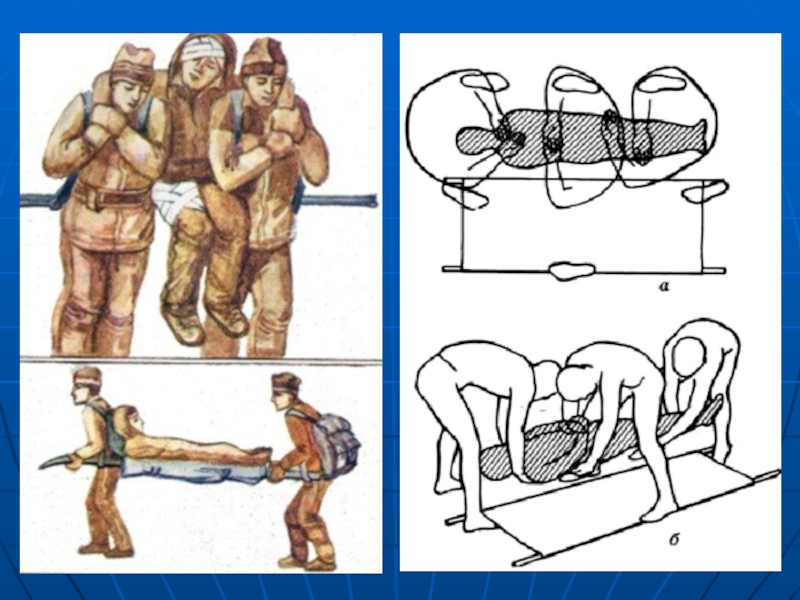 а

б