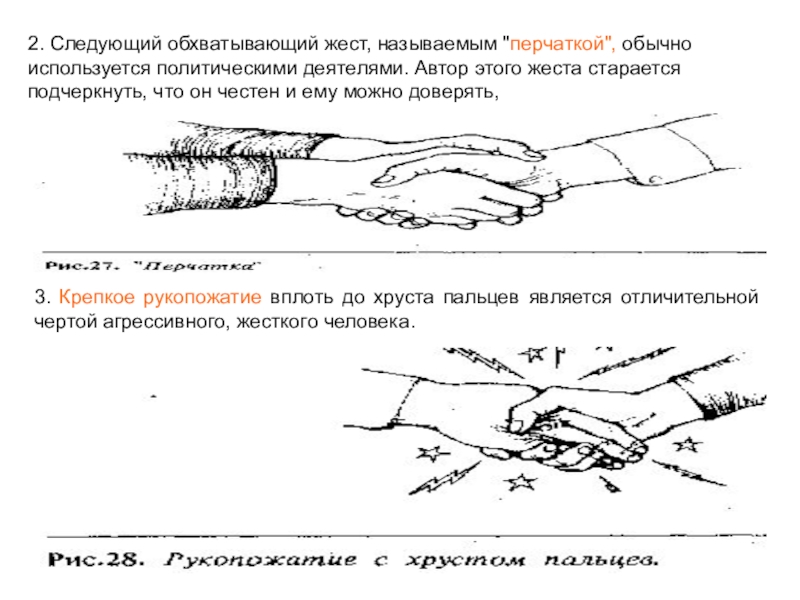 2. Следующий обхватывающий жест, называемым "перчаткой", обычно используется политическими деятелями. Автор этого жеста старается подчеркнуть, что он честен и ему можно доверять,

Рис.27. "Перчатка"

3. Крепкое рукопожатие вплоть до хруста пальцев является отличительной чертой агрессивного, жесткого человека.

Рис.28. Рукопожатие с хрустом пальцев.