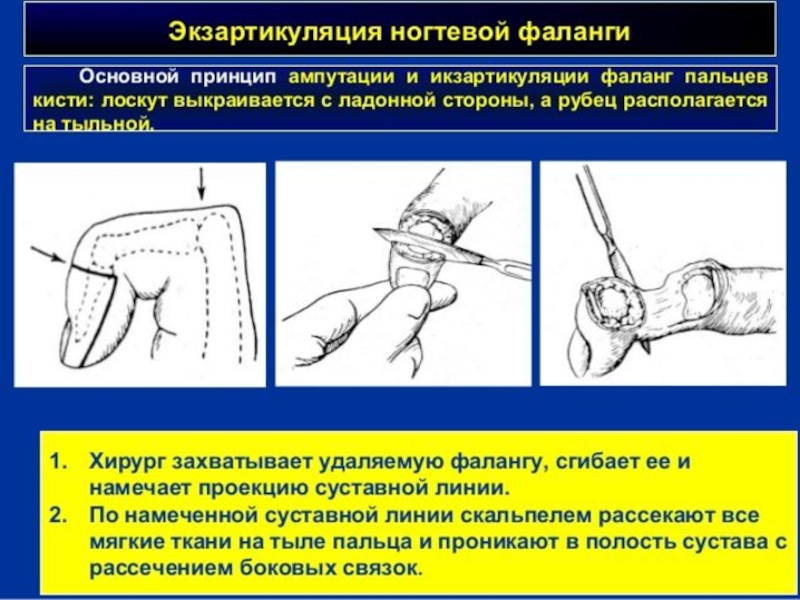 Экзартикуляция ногтевой фаланги

Основной принцип ампутации и икзартикуляции фаланг пальцев кисти: лоскут выкраивается с ладонной стороны, а рубец располагается на тыльной.

1. Хирург захватывает удаляемую фалангу, сгибает ее и намечает проекцию суставной линии.
2. По намеченной суставной линии скальпелем рассекают все мягкие ткани на тыле пальца и проникают в полость сустава с рассечением боковых связок.