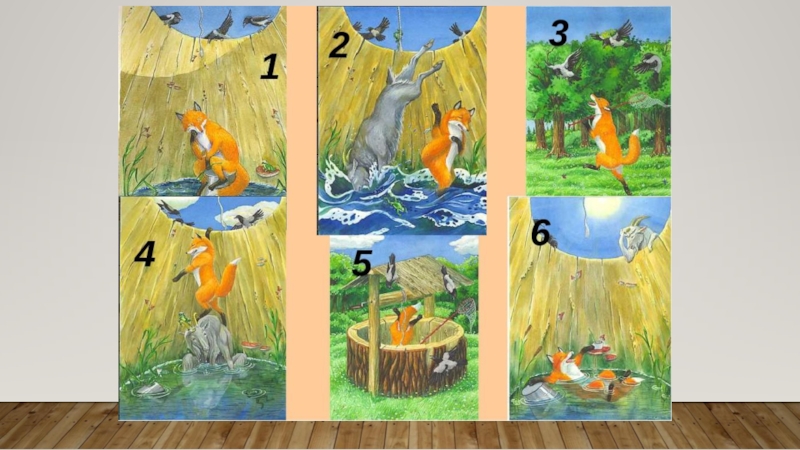 1
2
3
4
5
6