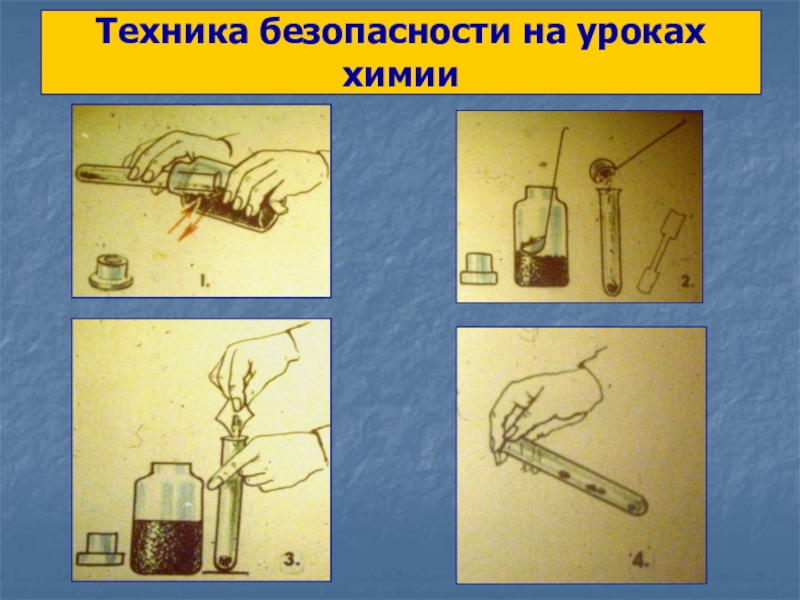 Техника безопасности на уроках химии

1.

2.

3.

4.