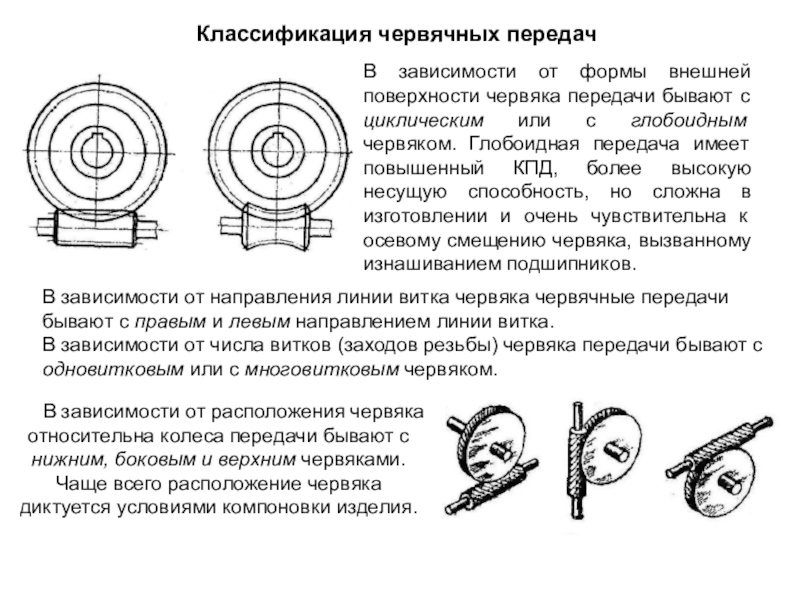 Классификация червячных передач

В зависимости от формы внешней поверхности червяка передачи бывают с циклическим или с глобоидным червяком. Глобоидная передача имеет повышенный КПД, более высокую несущую способность, но сложна в изготовлении и очень чувствительна к осевому смещению червяка, вызванному изнашиванием подшипников.

В зависимости от направления линии витка червяка червячные передачи бывают с правым и левым направлением линии витка.
В зависимости от числа витков (заходов резьбы) червяка передачи бывают с одновитковым или с многовитковым червяком.

В зависимости от расположения червяка относительна колеса передачи бывают с нижним, боковым и верхним червяками. Чаще всего расположение червяка диктуется условиями компоновки изделия.