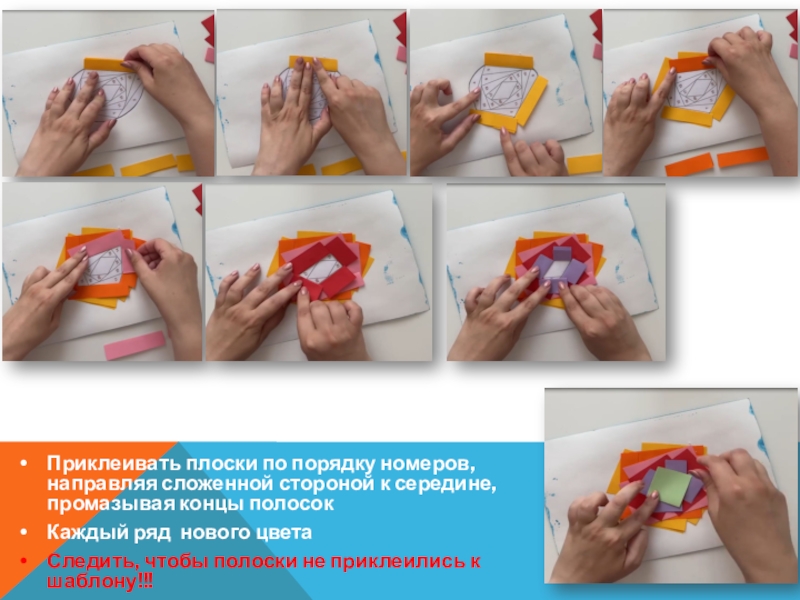 • Приклеивать плоски по порядку номеров, направляя сложенной стороной к середине, промазывая концы полосок
• Каждый ряд нового цвета
• Следить, чтобы полоски не приклеились к шаблону!!!