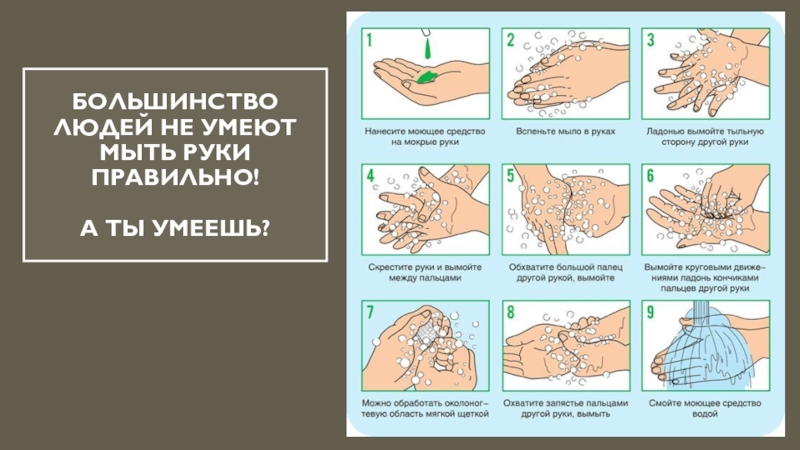 БОЛЬШИНСТВО ЛЮДЕЙ НЕ УМЕЮТ МЫТЬ РУКИ ПРАВИЛЬНО!

А ТЫ УМЕЕШЬ?

1
Нанесите моющее средство на мокрые руки

2
Вспеньте мыло в руках

3
Ладонью вымойте тыльную сторону другой руки

4
Скрестите руки и вымойте между пальцами

5
Обхватите большой палец другой рукой, вымойте

6
Вымойте круговыми движениями ладонь кончиками пальцев другой руки

7
Можно обработать околоногтевую область мягкой щеткой

8
Охватите запястье пальцами другой руки, вымыть

9
Смойте моющее средство водой