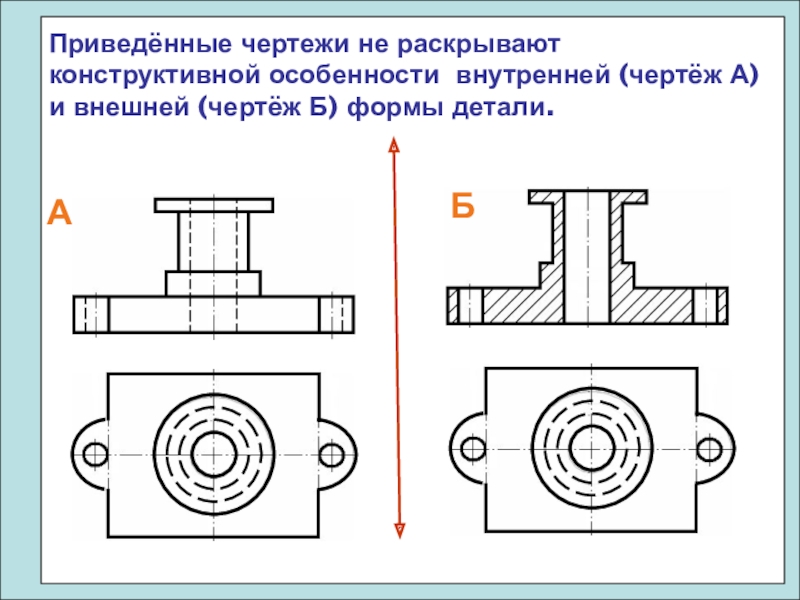 Приведённые чертежи не раскрывают конструктивной особенности  внутренней (чертёж А) и внешней (чертёж Б) формы детали.

А

Б