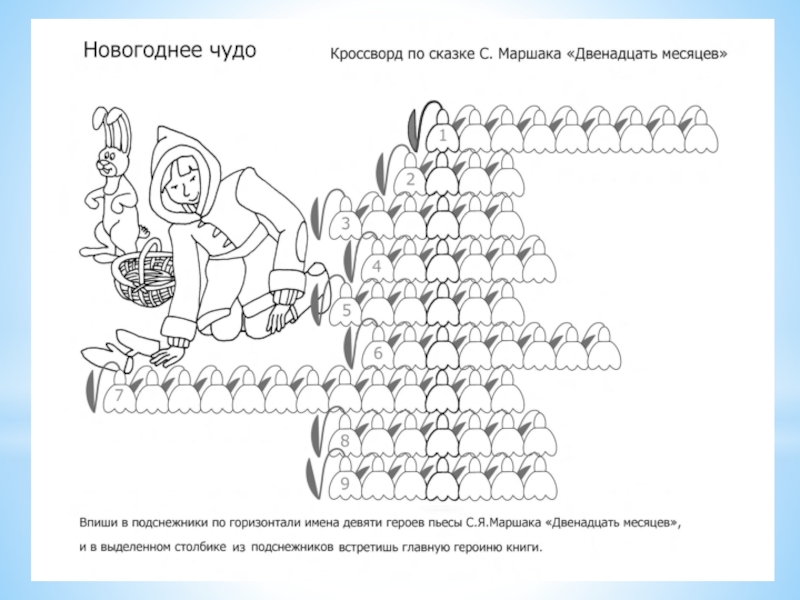 Новогоднее чудо

Кроссворд по сказке С. Маршака «Двенадцать месяцев»

1
2
3
4
5
6
7
8
9

Впиши в подснежники по горизонтали имена девяти героев пьесы С.Я.Маршака «Двенадцать месяцев», и в выделенном столбике из подснежников встретишь главную героиню книги.