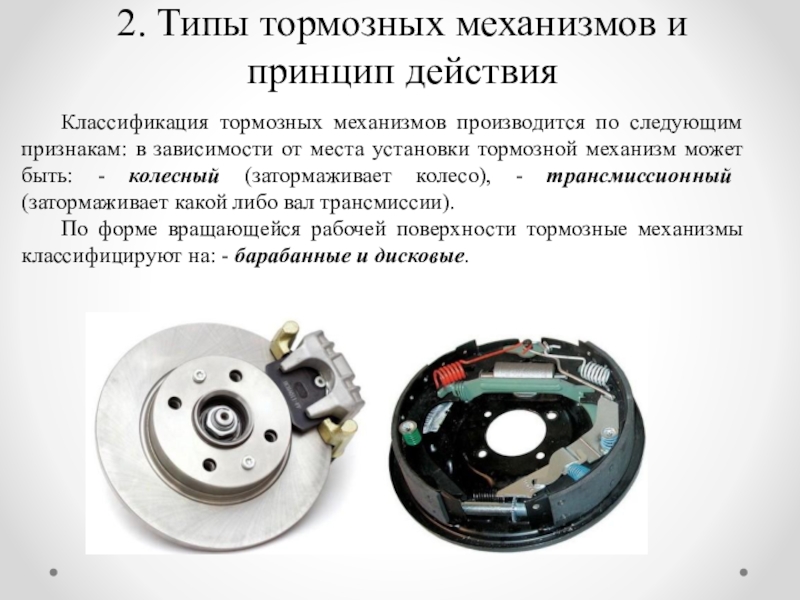 2. Типы тормозных механизмов и принцип действия

Классификация тормозных механизмов производится по следующим признакам: в зависимости от места установки тормозной механизм может быть: - колесный (затормаживает колесо), - трансмиссионный (затормаживает какой либо вал трансмиссии).

По форме вращающейся рабочей поверхности тормозные механизмы классифицируют на: - барабанные и дисковые.